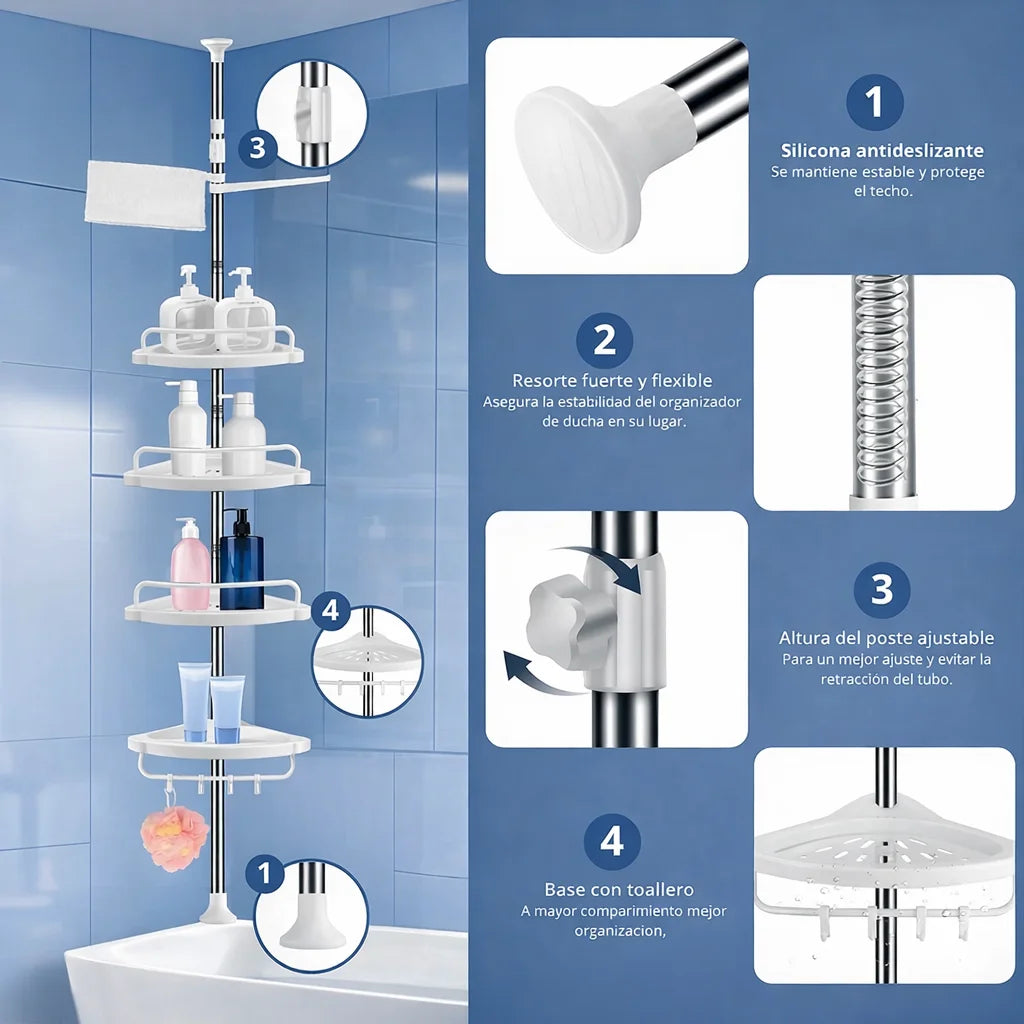 3

4

1

1

Silicona antideslizante
Se mantiene estable y protege el techo.

2

Resorte fuerte y flexible
Asegura la estabilidad del organizador de ducha en su lugar.

3

Altura del poste ajustable
Para un mejor ajuste y evitar la retracción del tubo.

4

Base con toallero
A mayor comparimiento mejor organizacion,