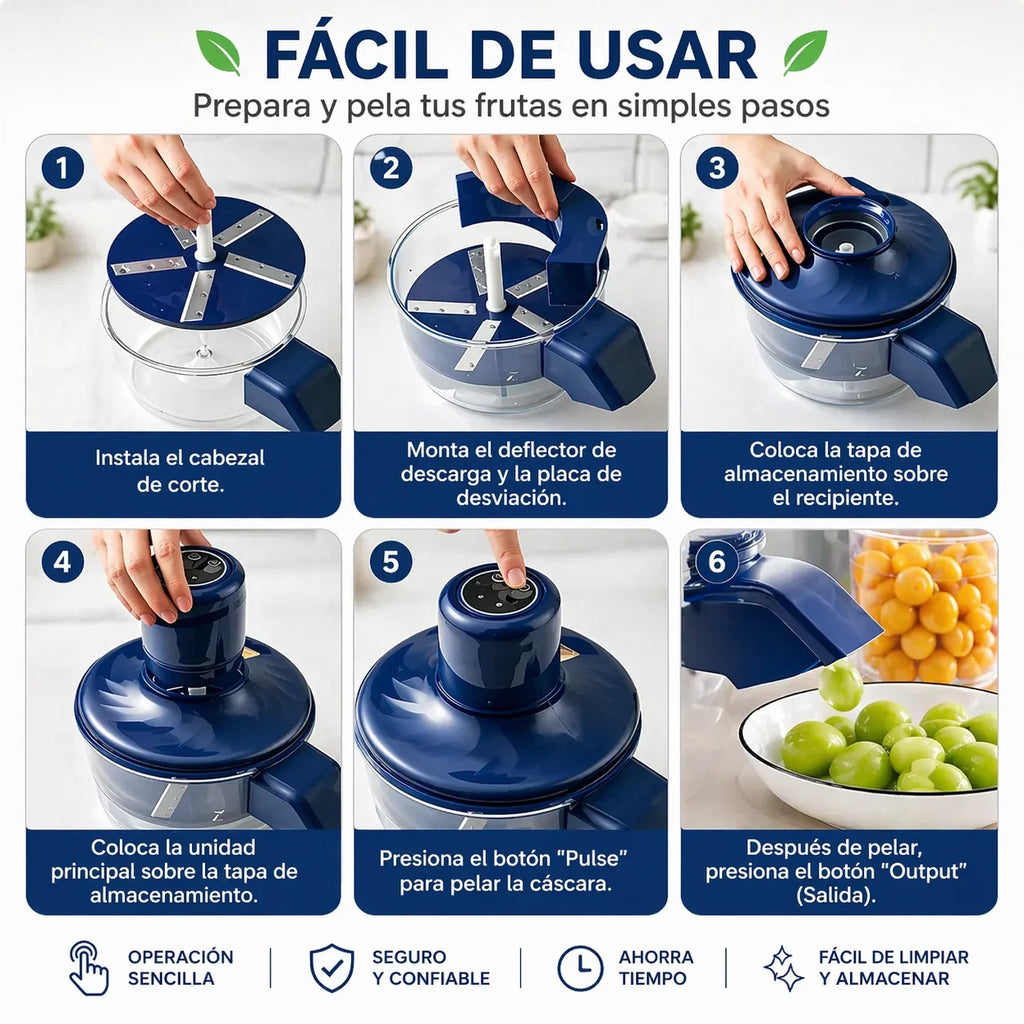 FÁCIL DE USAR

Prepara y pela tus frutas en simples pasos

1

Instala el cabezal de corte.

2

Monta el deflector de descarga y la placa de desviación.

3

Coloca la tapa de almacenamiento sobre el recipiente.

4

Coloca la unidad principal sobre la tapa de almacenamiento.

5

Presiona el botón "Pulse" para pelar la cáscara.

6

Después de pelar, presiona el botón "Output" (Salida).

OPERACIÓN SENCILLA

SEGURO Y CONFIABLE

AHORRA TIEMPO

FÁCIL DE LIMPIAR Y ALMACENAR