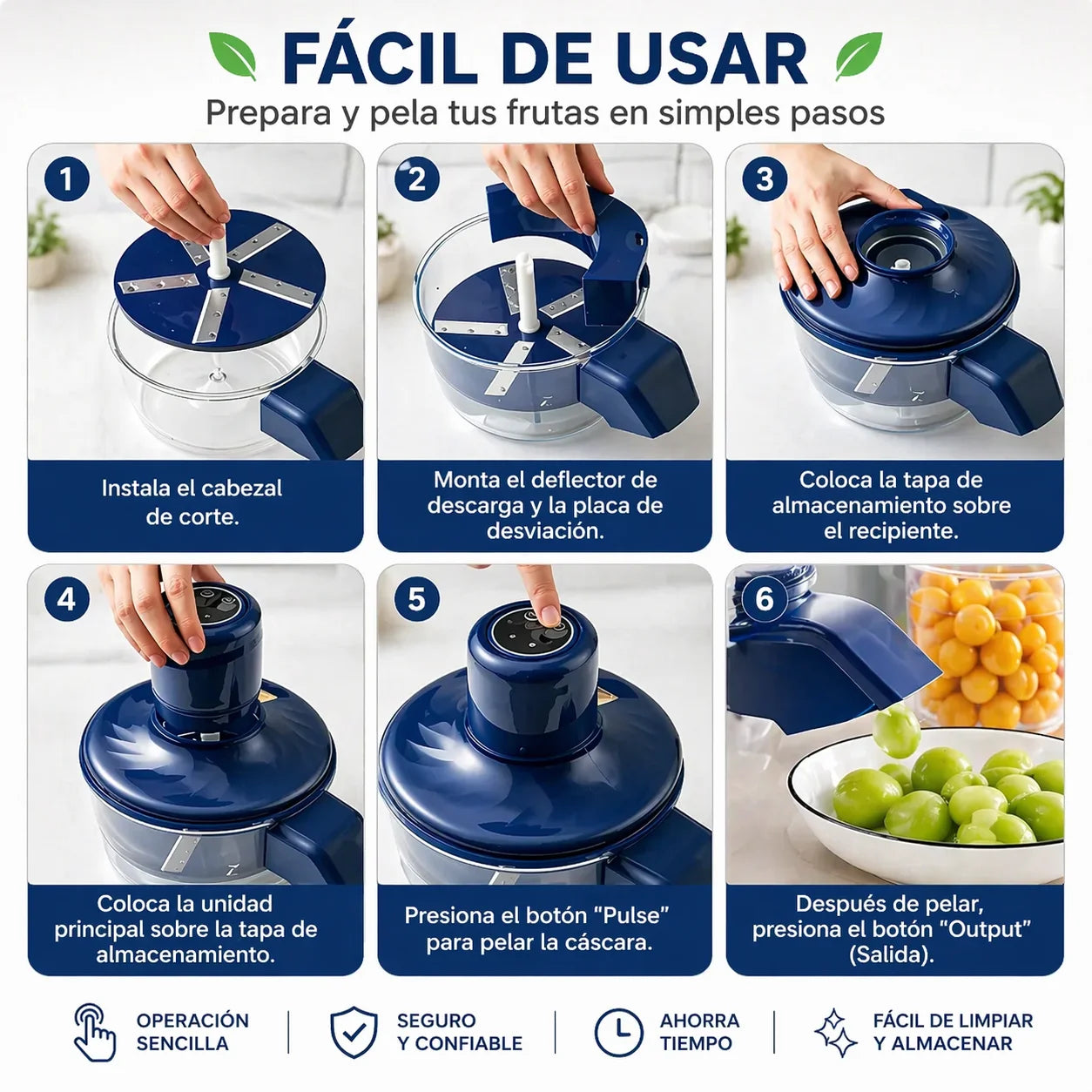 FÁCIL DE USAR

Prepara y pela tus frutas en simples pasos

1
Instala el cabezal de corte.

2
Monta el deflector de descarga y la placa de desviación.

3
Coloca la tapa de almacenamiento sobre el recipiente.

4
Coloca la unidad principal sobre la tapa de almacenamiento.

5
Presiona el botón "Pulse" para pelar la cáscara.

6
Después de pelar, presiona el botón "Output" (Salida).

OPERACIÓN SENCILLA

SEGURO Y CONFIABLE

AHORRA TIEMPO

FÁCIL DE LIMPIAR Y ALMACENAR